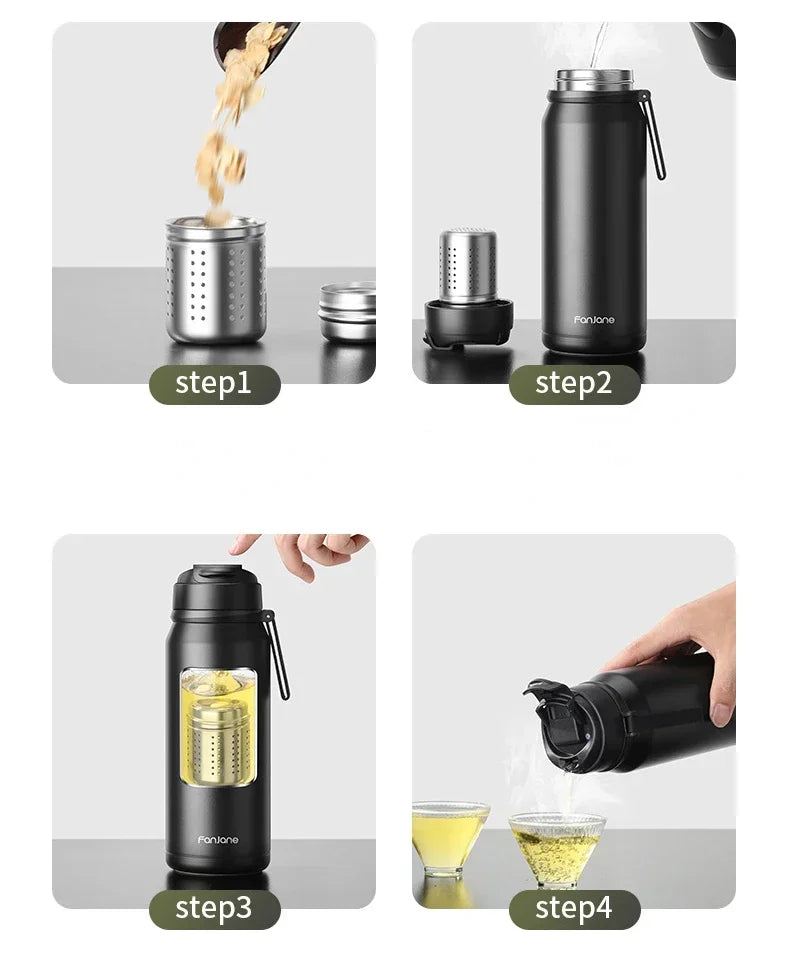 step1

FanJane

step2

FanJane

step3

step4